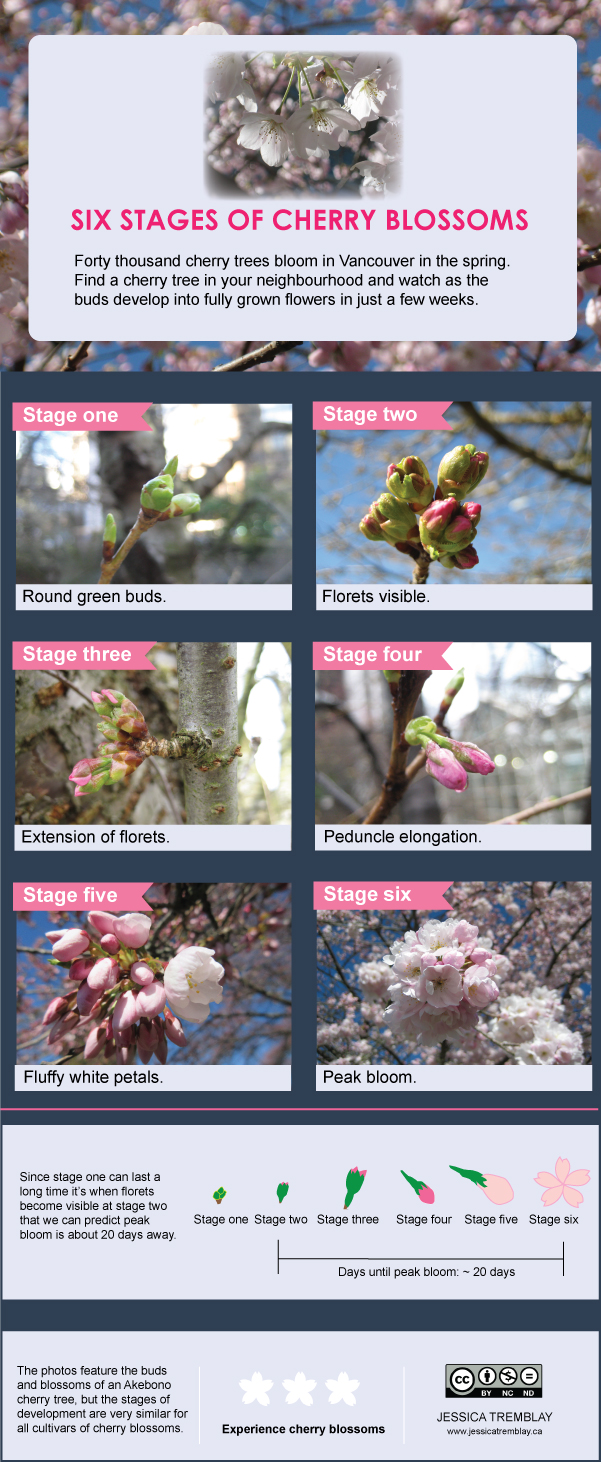 SIX STAGES OF CHERRY BLOSSOMS

Forty thousand cherry trees bloom in Vancouver in the spring. Find a cherry tree in your neighbourhood and watch as the buds develop into fully grown flowers in just a few weeks.

Stage one

Round green buds.

Stage two

Florets visible.

Stage three

Extension of florets.

Stage four

Peduncle elongation.

Stage five

Fluffy white petals.

Stage six

Peak bloom.

Since stage one can last a long time it's when florets become visible at stage two that we can predict peak bloom is about 20 days away.

Stage one Stage two Stage three Stage four Stage five Stage six

Days until peak bloom: ~ 20 days

The photos feature the buds and blossoms of an Akebono cherry tree, but the stages of development are very similar for all cultivars of cherry blossoms.

Experience cherry blossoms

cc BY NC ND

JESSICA TREMBLAY
www.jessicatremblay.ca